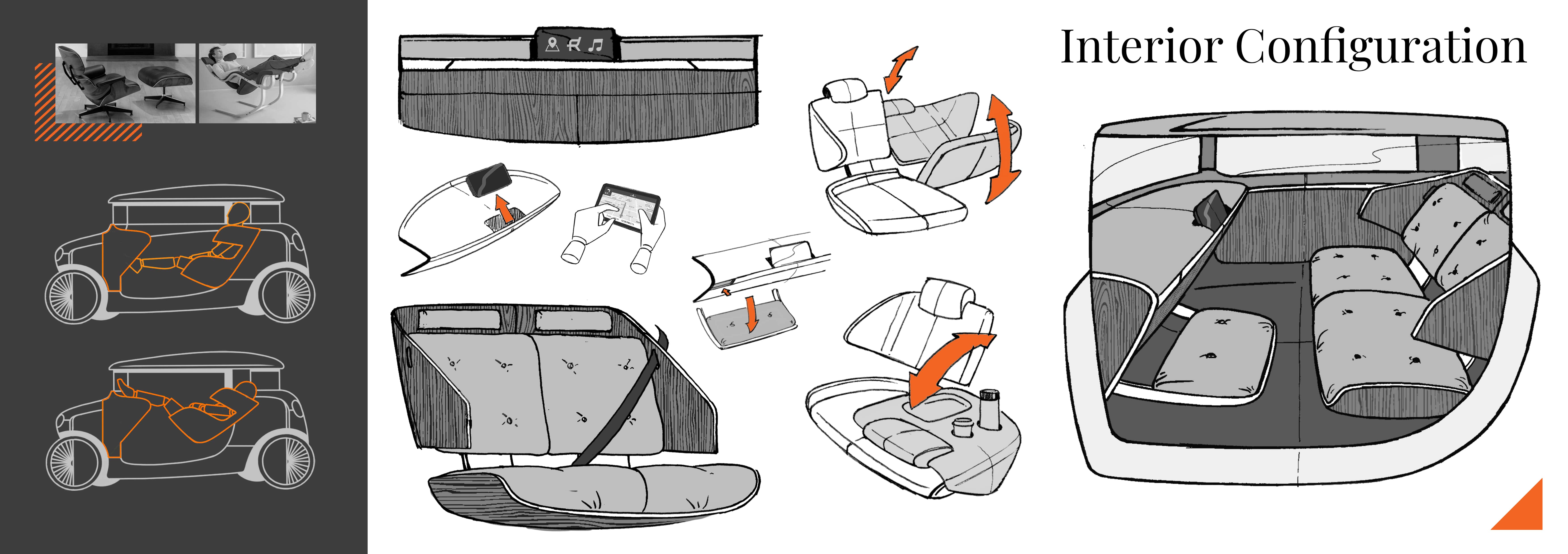 Interior Configuration